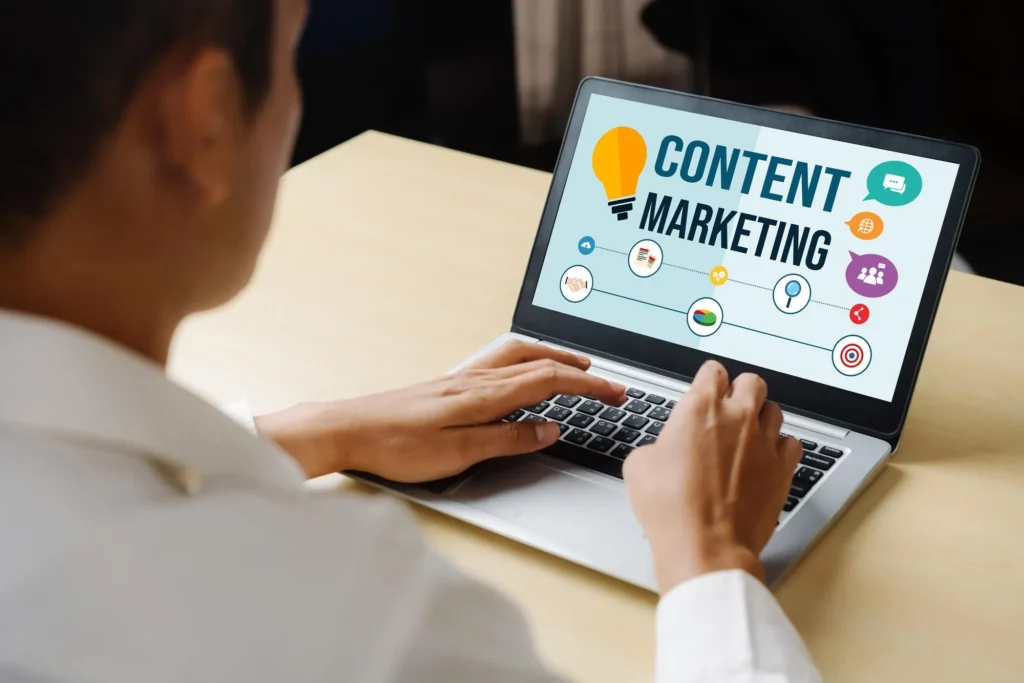 CONTENT
MARKETING